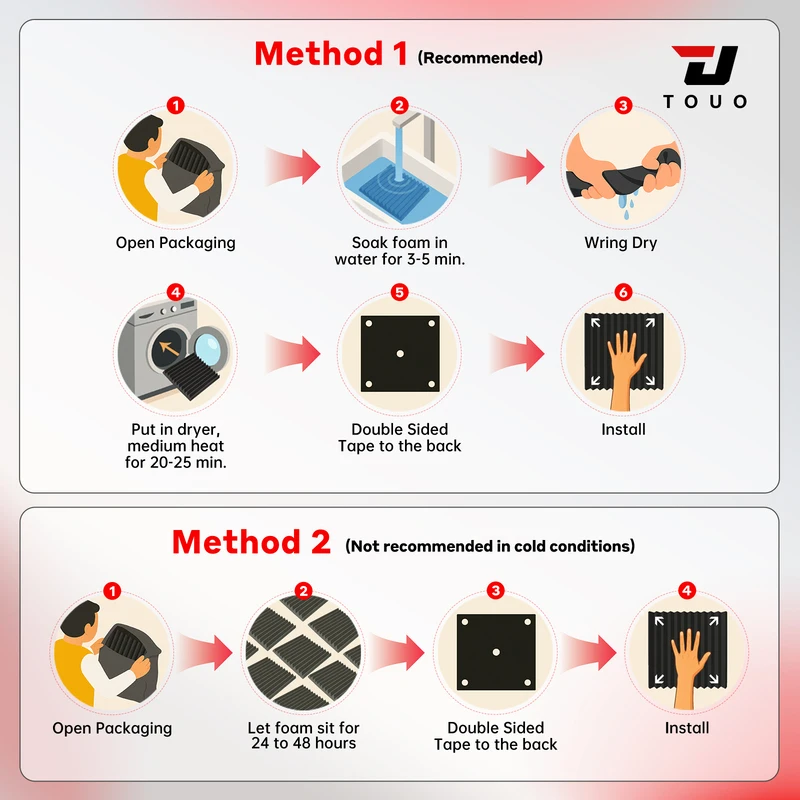 Method 1 (Recommended)

TOUO

1
Open Packaging

2
Soak foam in water for 3-5 min.

3
Wring Dry

4
Put in dryer, medium heat for 20-25 min.

5
Double Sided Tape to the back

6
Install

Method 2 (Not recommended in cold conditions)

1
Open Packaging

2
Let foam sit for 24 to 48 hours

3
Double Sided Tape to the back

4
Install